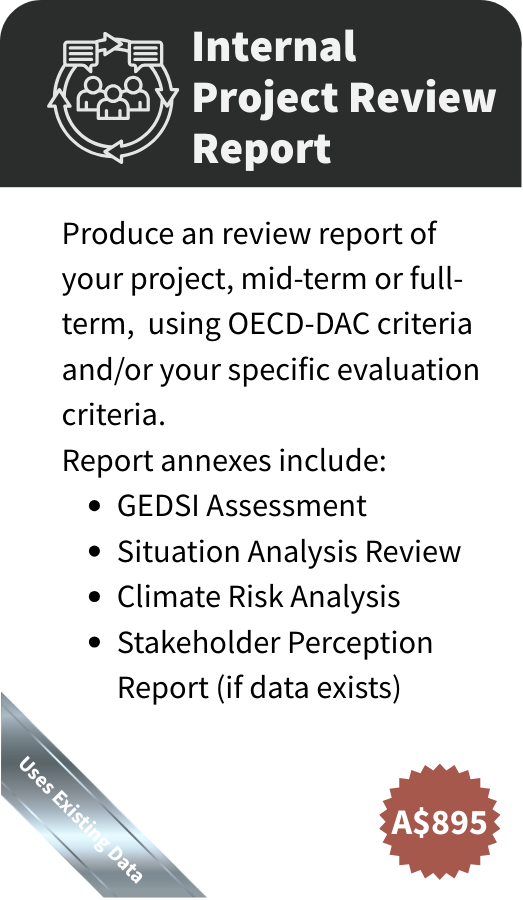 Internal Project Review Report

Produce an review report of your project, mid-term or full-term,  using OECD-DAC criteria and/or your specific evaluation criteria.

Report annexes include:
• GEDSI Assessment
• Situation Analysis Review
• Climate Risk Analysis
• Stakeholder Perception Report (if data exists)

Uses Existing Data

A$895